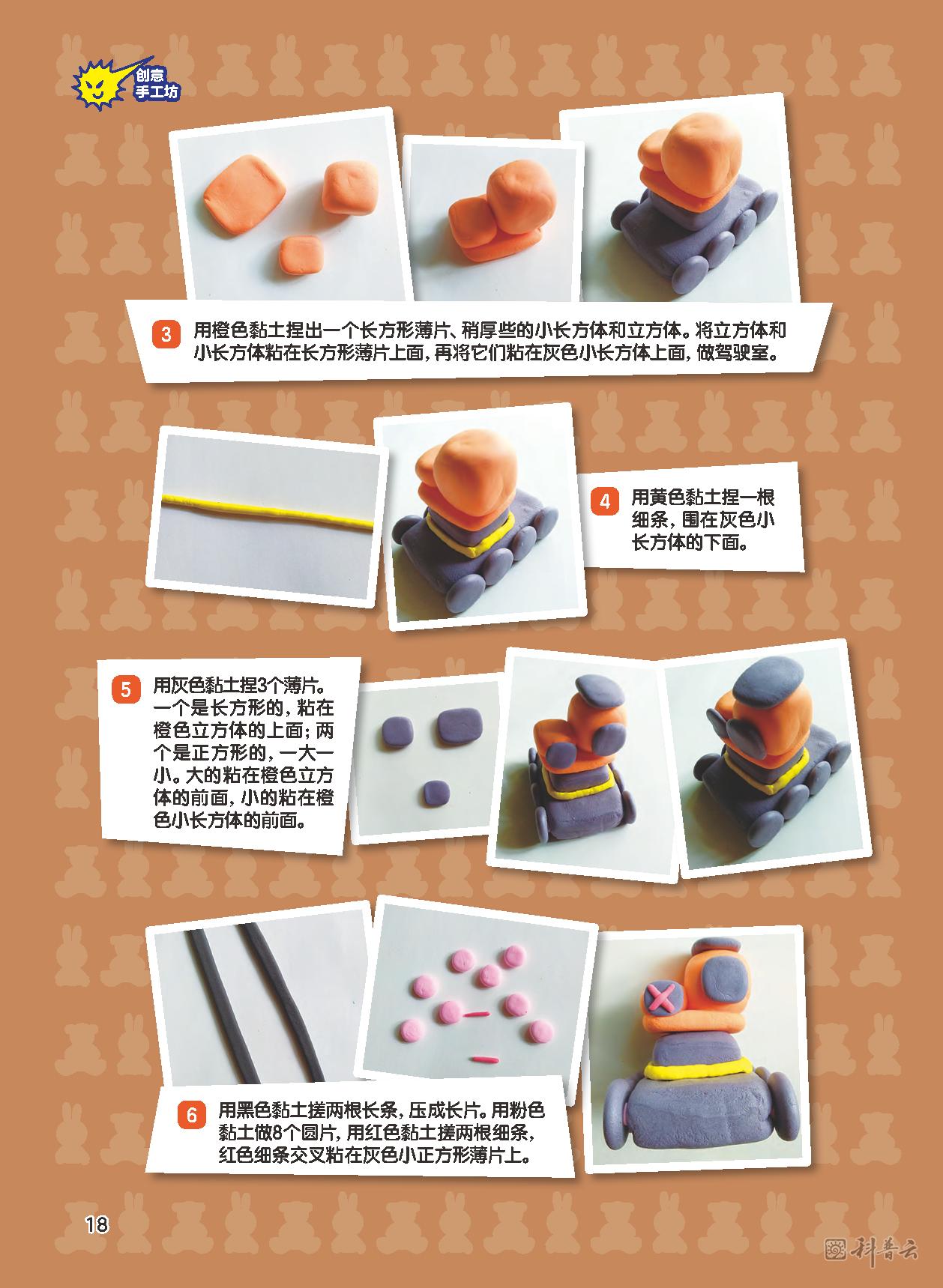 创意手工坊

3 用橙色黏土捏出一个长方形薄片、稍厚些的小长方体和立方体。将立方体和小长方体粘在长方形薄片上面，再将它们粘在灰色小长方体上面，做驾驶室。

4 用黄色黏土捏一根细条，围在灰色小长方体的下面。

5 用灰色黏土捏3个薄片。一个是长方形的，粘在橙色立方体的上面；两个是正方形的，一大一小。大的粘在橙色立方体的前面，小的粘在橙色小长方体的前面。

6 用黑色黏土搓两根长条，压成长片。用粉色黏土做8个圆片，用红色黏土搓两根细条，红色细条交叉粘在灰色小正方形薄片上。

18

科普云